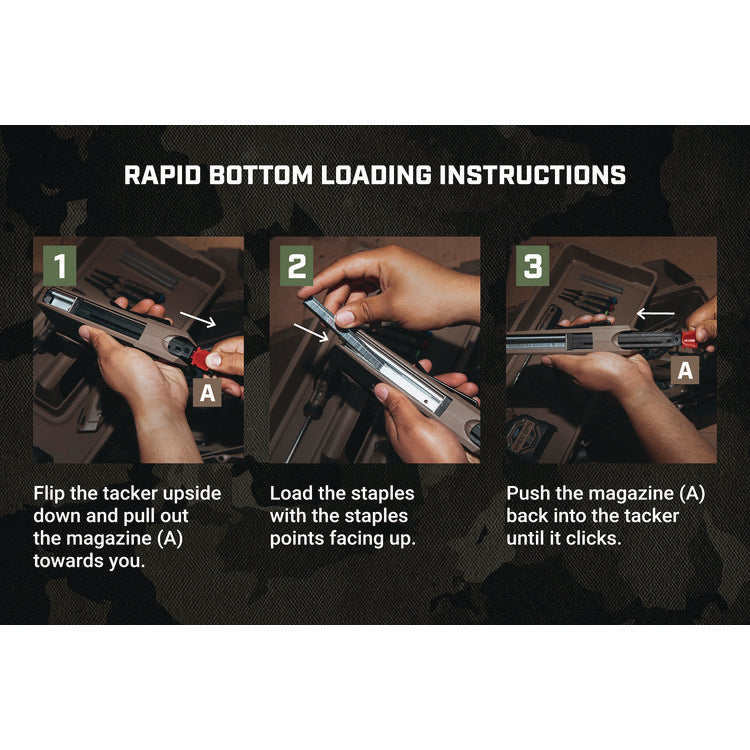 RAPID BOTTOM LOADING INSTRUCTIONS

1

A

Flip the tacker upside down and pull out the magazine (A) towards you.

2

Load the staples with the staples points facing up.

3

A

Push the magazine (A) back into the tacker until it clicks.