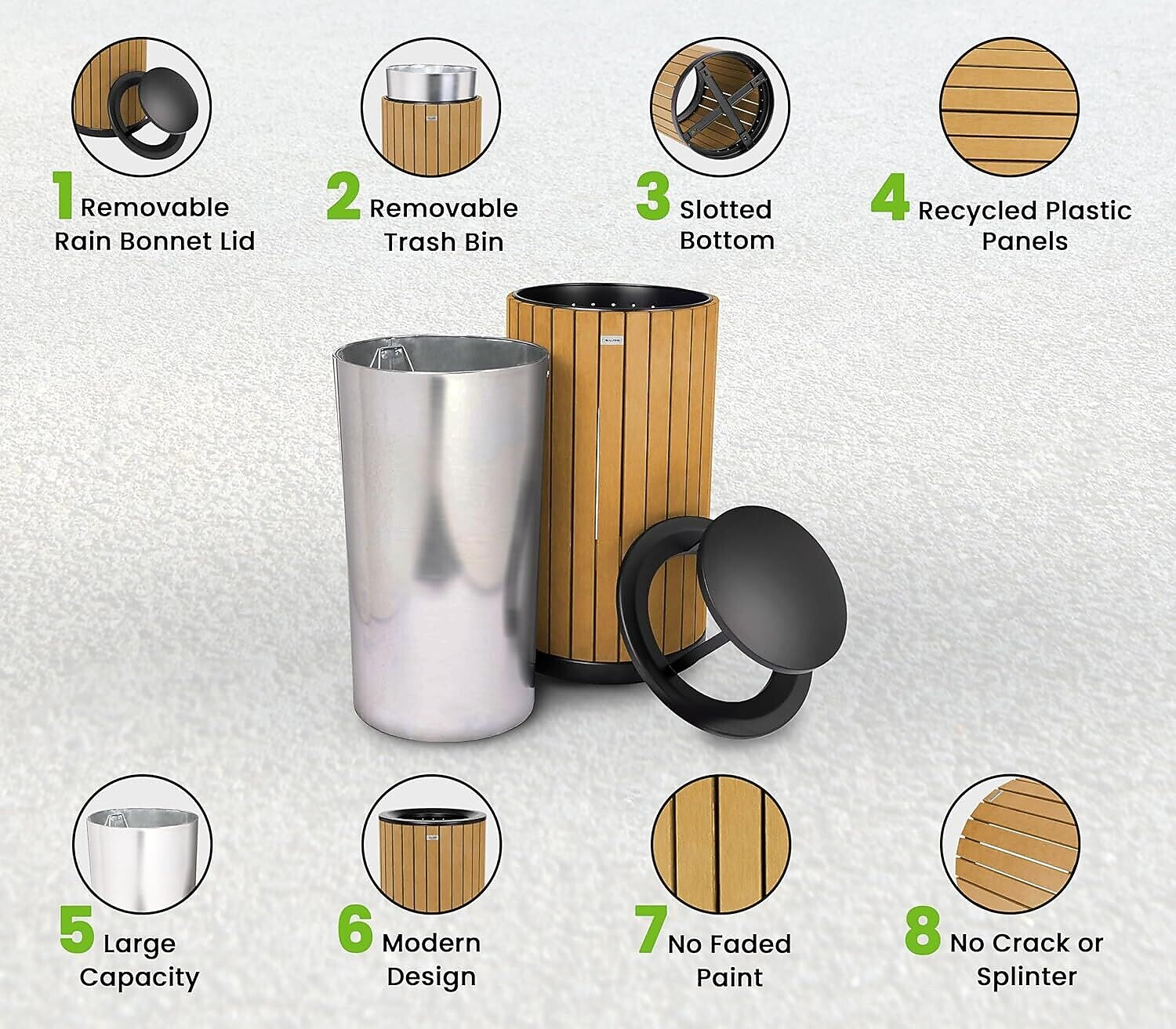 1 Removable Rain Bonnet Lid

2 Removable Trash Bin

3 Slotted Bottom

4 Recycled Plastic Panels

5 Large Capacity

6 Modern Design

7 No Faded Paint

8 No Crack or Splinter