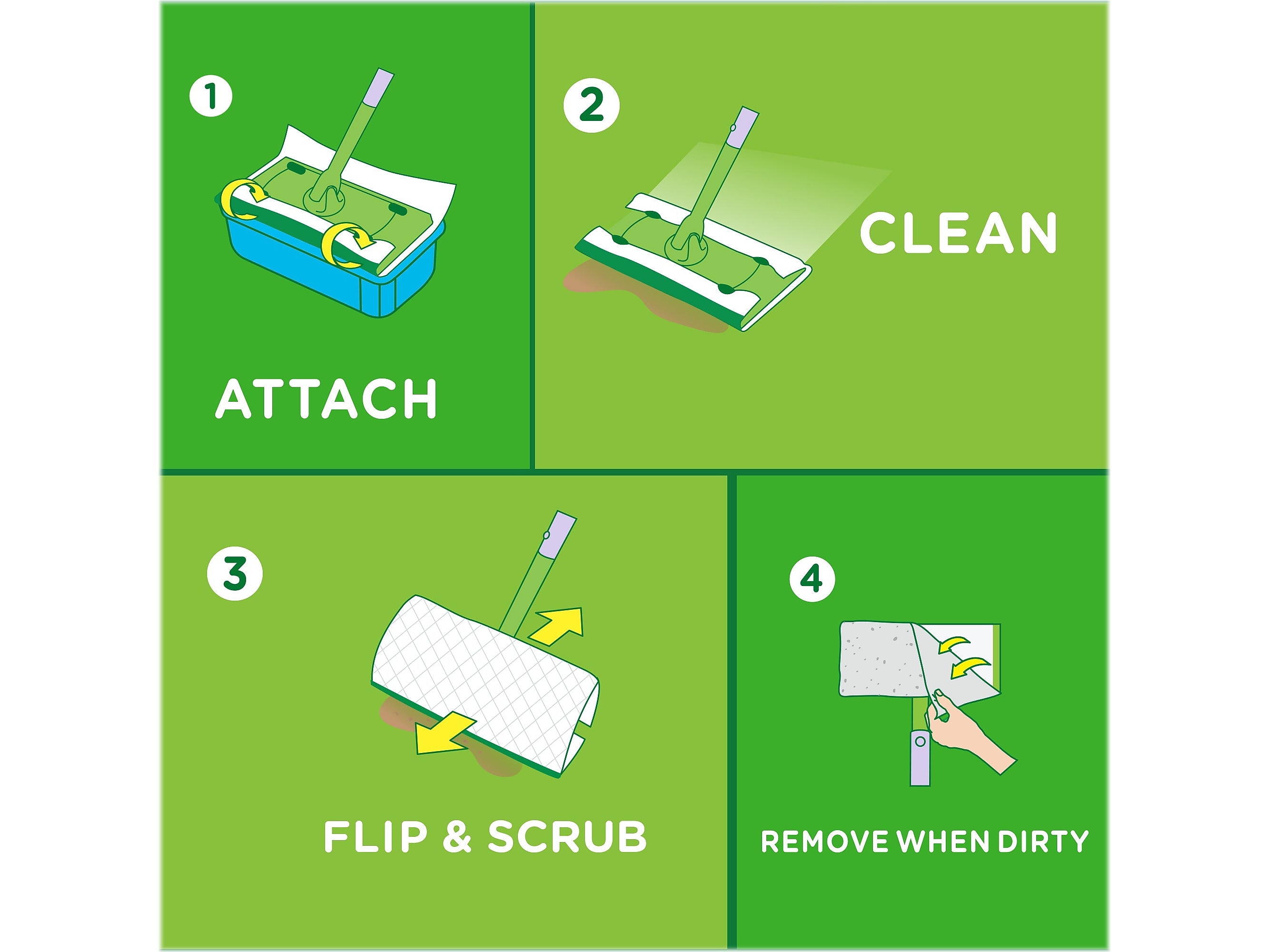 1

ATTACH

2

CLEAN

3

FLIP & SCRUB

4

REMOVE WHEN DIRTY