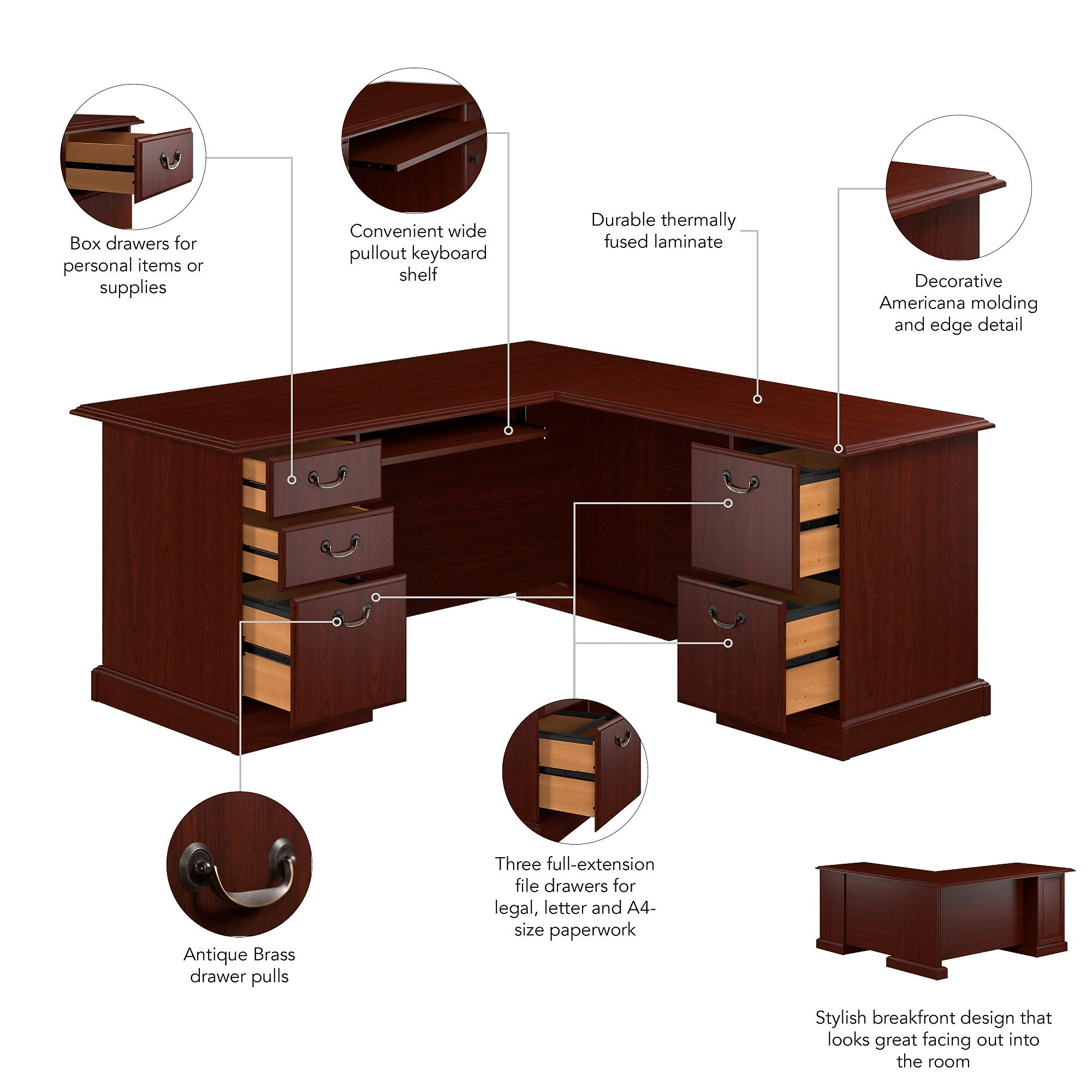 Box drawers for personal items or supplies

Convenient wide pullout keyboard shelf

Durable thermally fused laminate

Decorative Americana molding and edge detail

Antique Brass drawer pulls

Three full-extension file drawers for legal, letter and A4-size paperwork

Stylish breakfront design that looks great facing out into the room