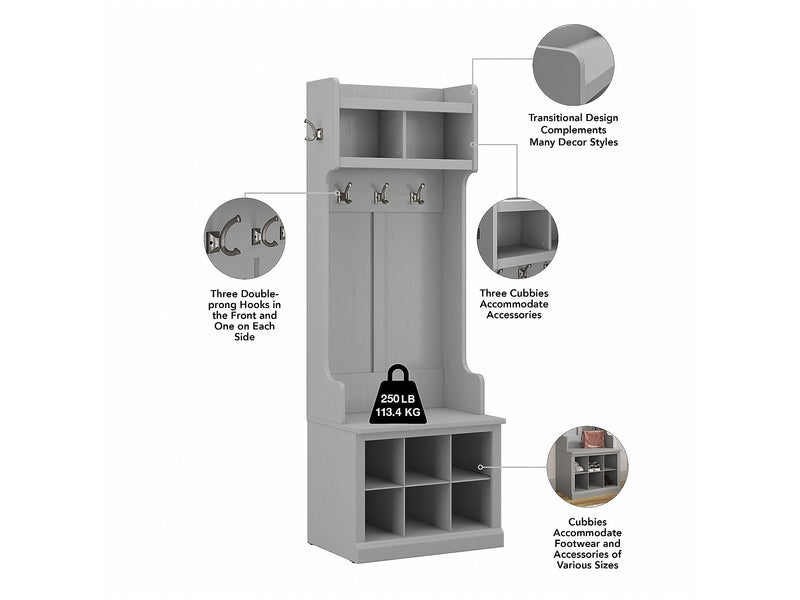 Transitional Design Complements Many Decor Styles

Three Double-prong Hooks in the Front and One on Each Side

Three Cubbies Accommodate Accessories

250 LB
113.4 KG

Cubbies Accommodate Footwear and Accessories of Various Sizes