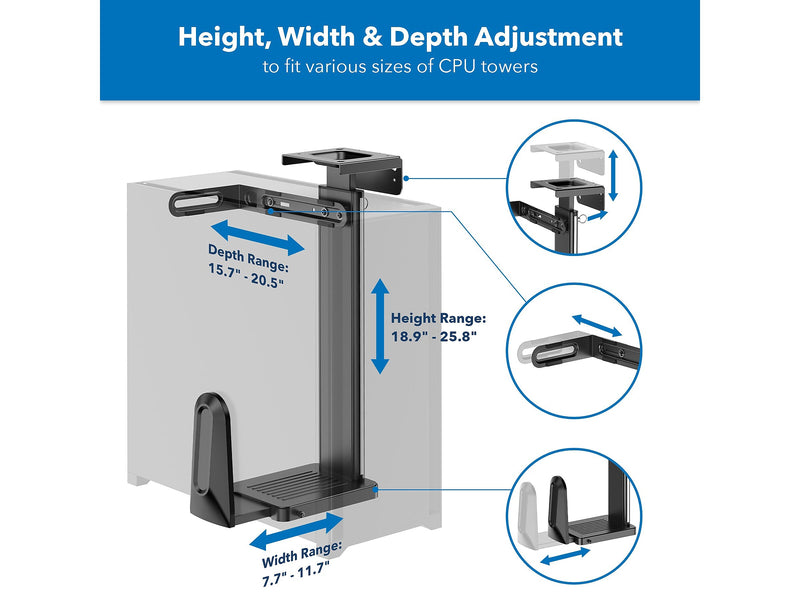 Height, Width & Depth Adjustment
to fit various sizes of CPU towers

Depth Range:
15.7" - 20.5"

Height Range:
18.9" - 25.8"

Width Range:
7.7" - 11.7"