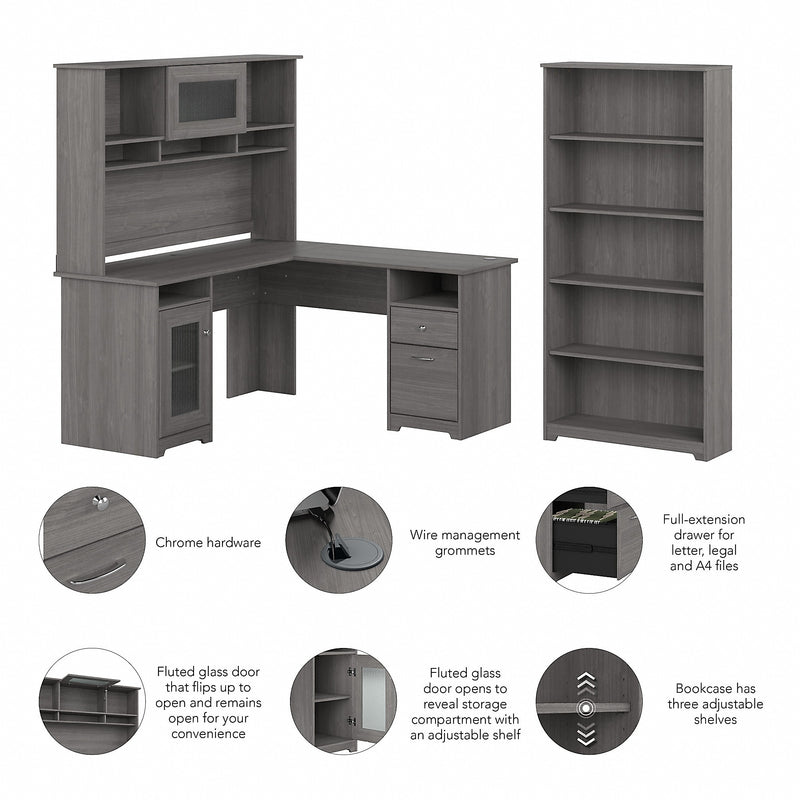 Chrome hardware

Wire management grommets

Full-extension drawer for letter, legal and A4 files

Fluted glass door that flips up to open and remains open for your convenience

Fluted glass door opens to reveal storage compartment with an adjustable shelf

Bookcase has three adjustable shelves