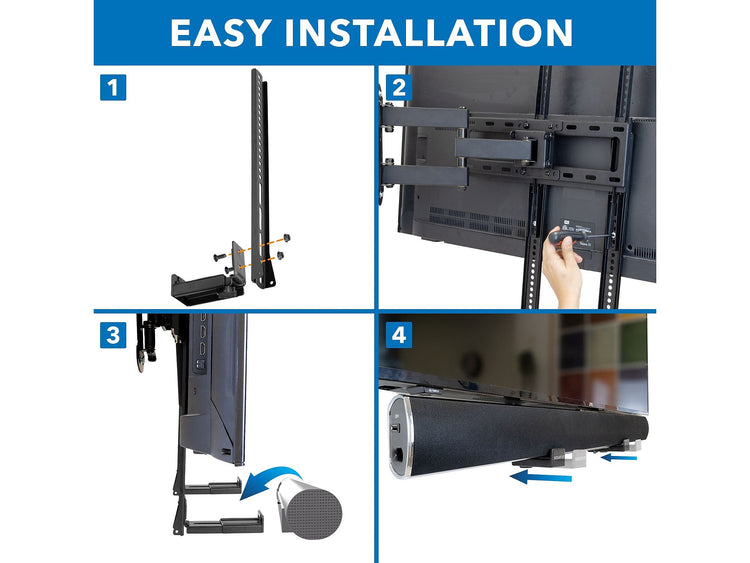 EASY INSTALLATION

1

2

3

4