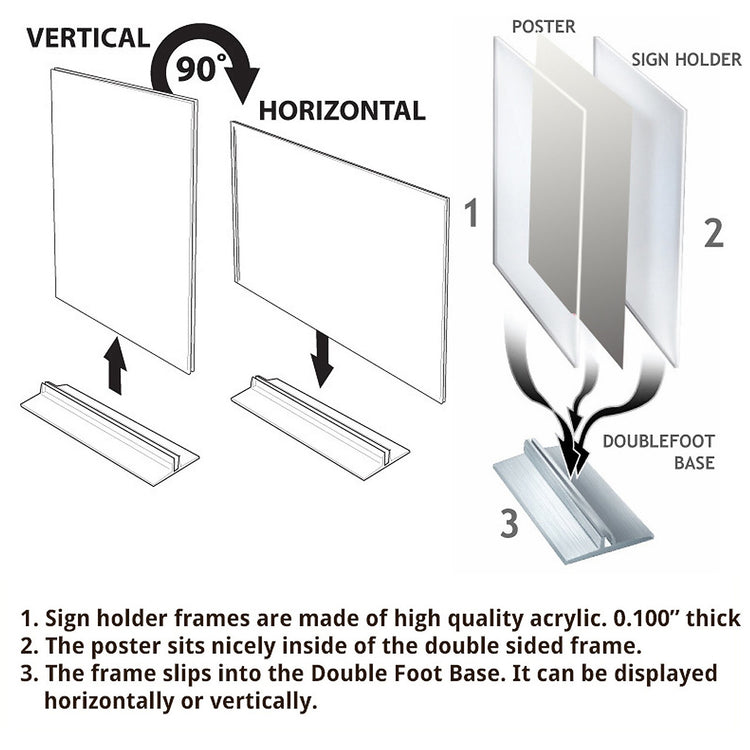 VERTICAL
90°
HORIZONTAL

POSTER
SIGN HOLDER
1
2
DOUBLEFOOT BASE
3

1. Sign holder frames are made of high quality acrylic. 0.100” thick
2. The poster sits nicely inside of the double sided frame.
3. The frame slips into the Double Foot Base. It can be displayed horizontally or vertically.