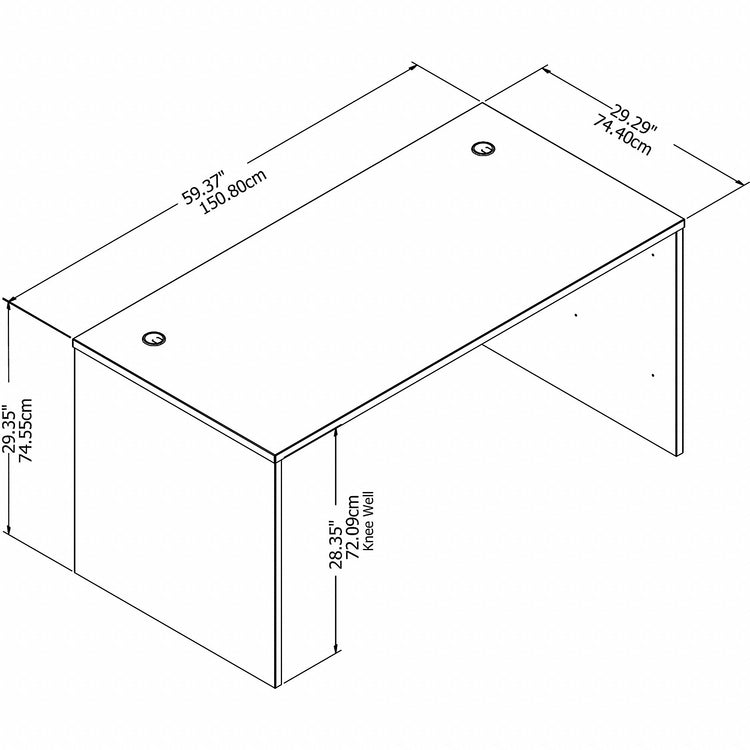 59.37"
150.80cm

29.29"
74.40cm

29.35"
74.55cm

28.35"
72.09cm
Knee Well