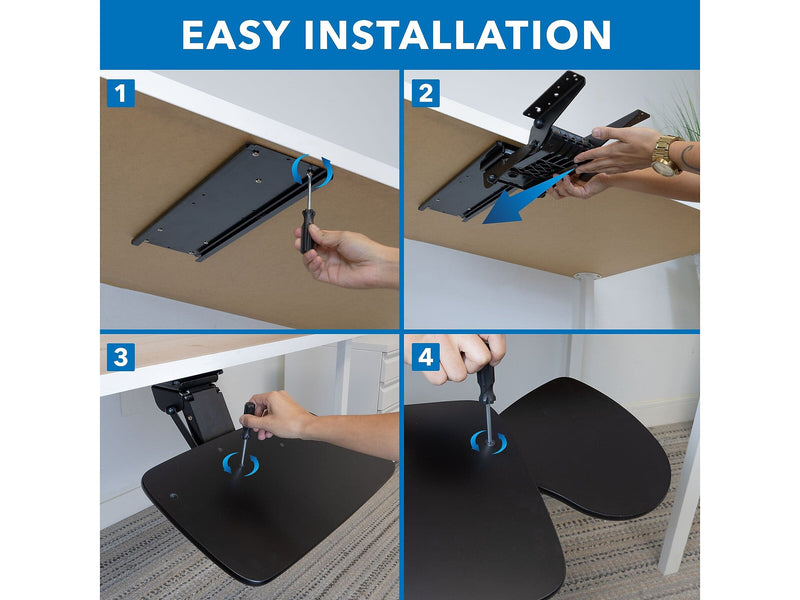 EASY INSTALLATION

1

2

3

4