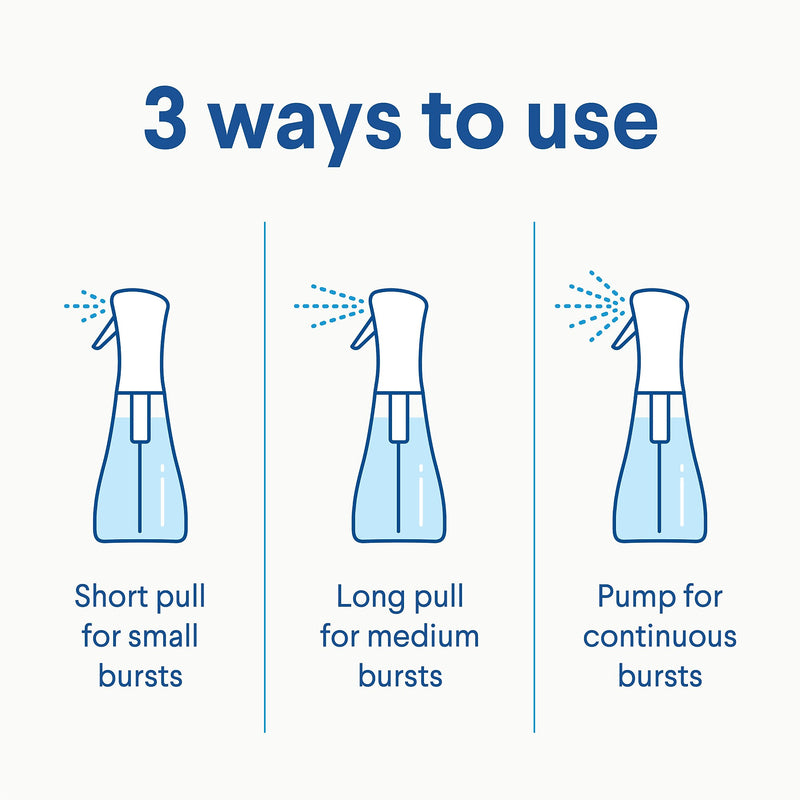 3 ways to use

Short pull for small bursts

Long pull for medium bursts

Pump for continuous bursts