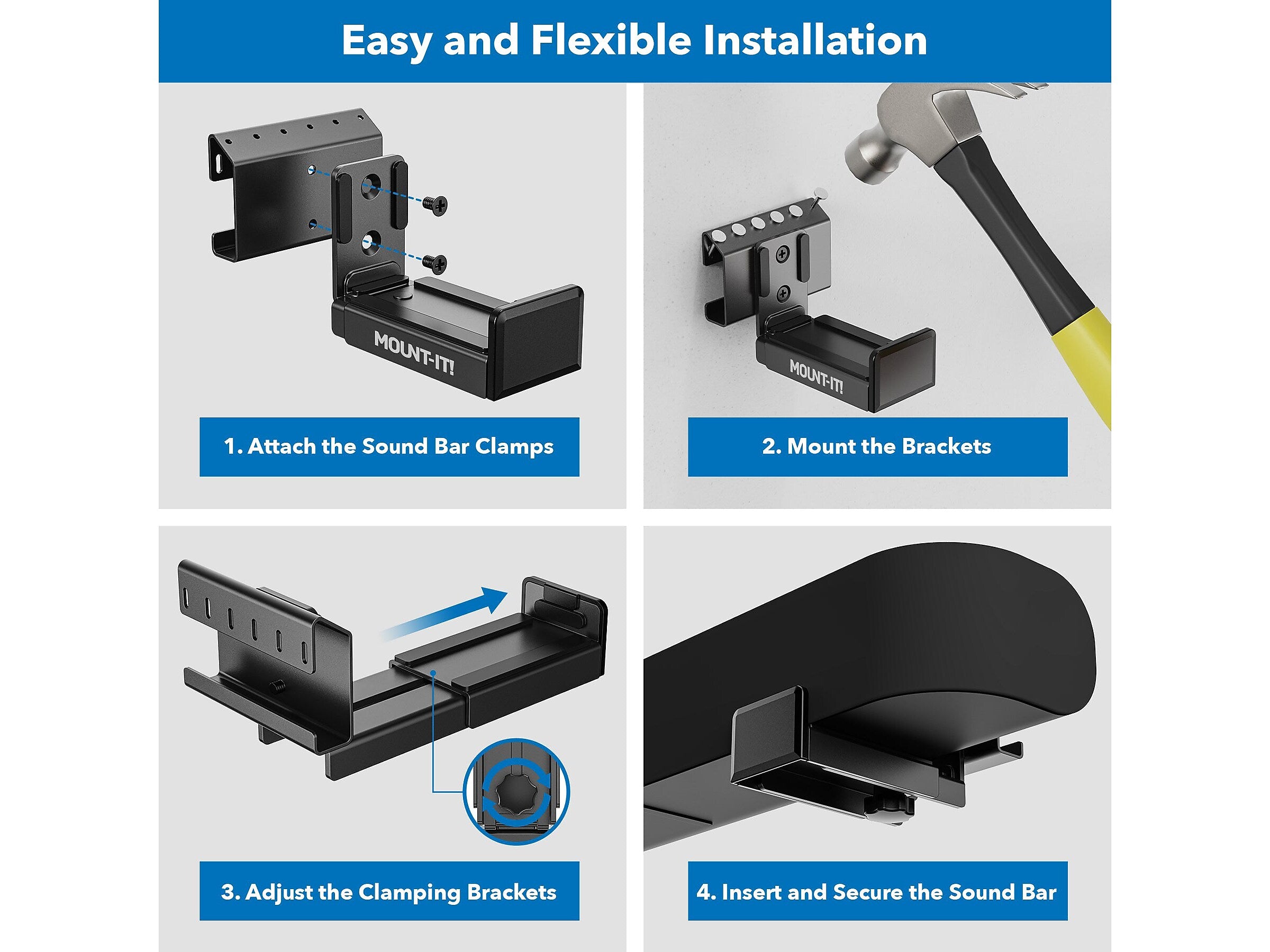 Easy and Flexible Installation

MOUNT-IT!

1. Attach the Sound Bar Clamps

MOUNT-IT!

2. Mount the Brackets

3. Adjust the Clamping Brackets

4. Insert and Secure the Sound Bar