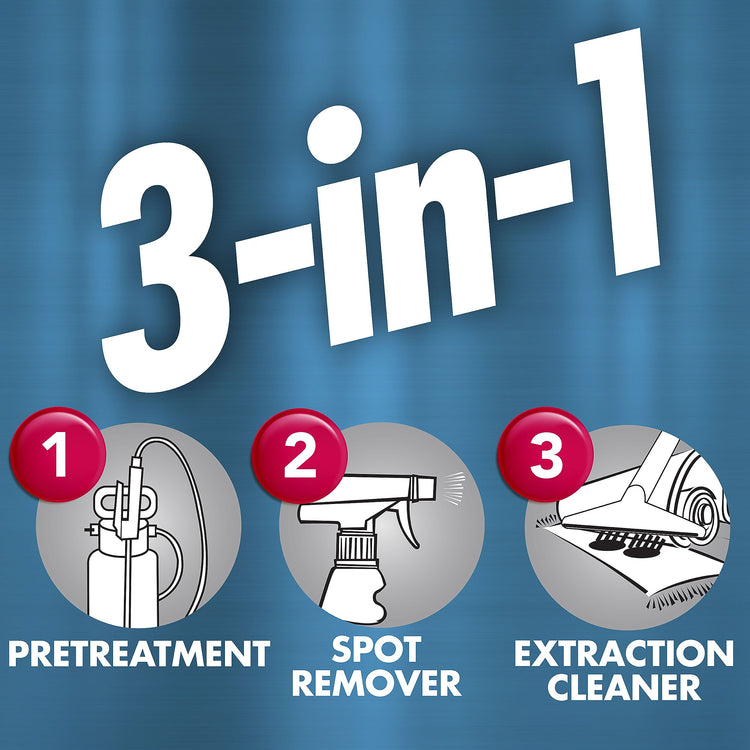 3-in-1

1
PRETREATMENT

2
SPOT REMOVER

3
EXTRACTION CLEANER