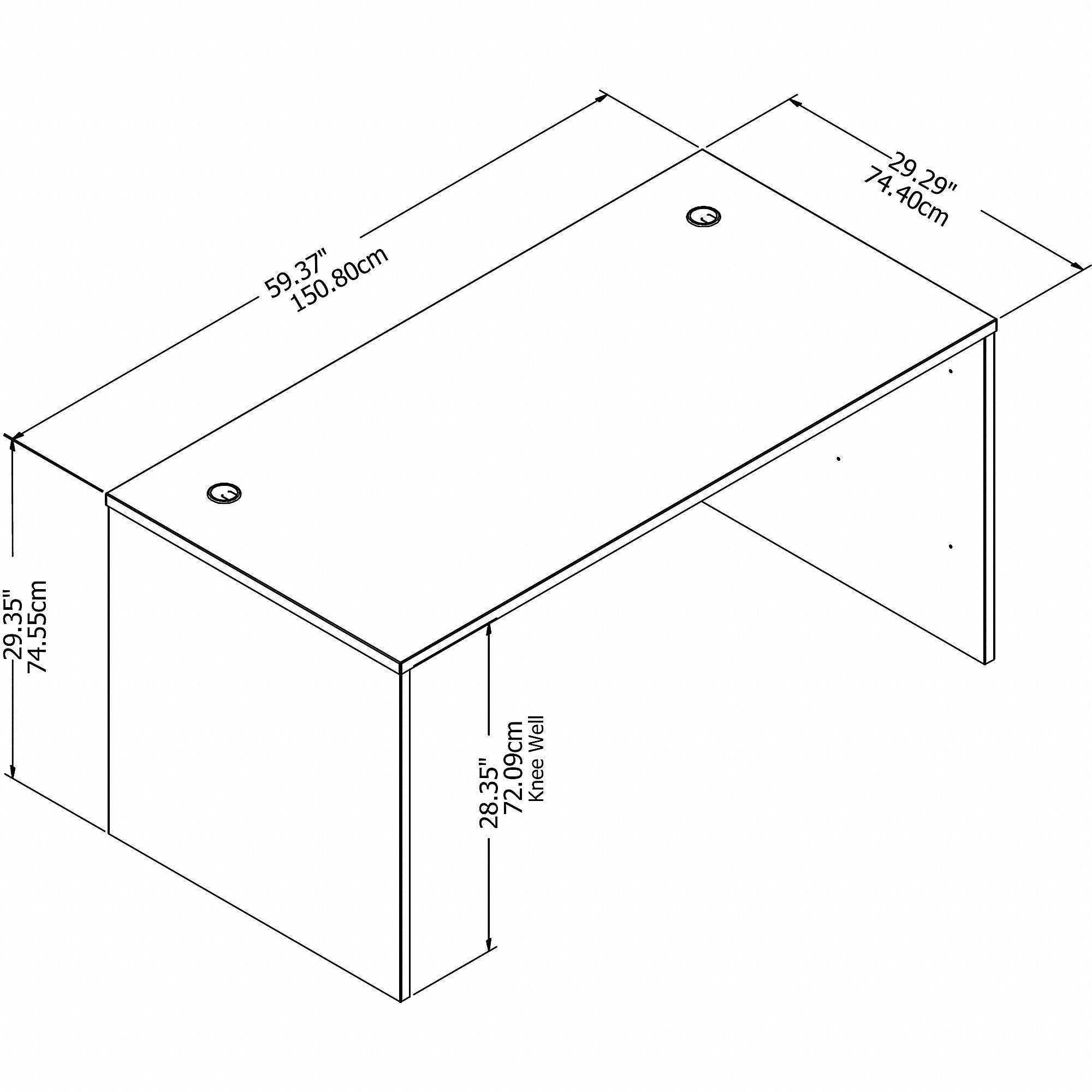 59.37"
150.80cm

29.29"
74.40cm

29.35"
74.55cm

28.35"
72.09cm
Knee Well