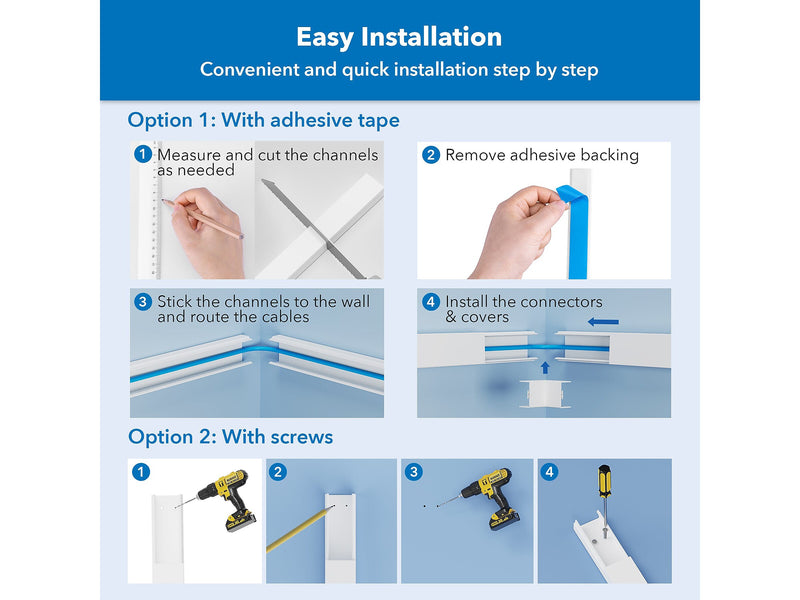 Easy Installation
Convenient and quick installation step by step

Option 1: With adhesive tape

1 Measure and cut the channels as needed

2 Remove adhesive backing

3 Stick the channels to the wall and route the cables

4 Install the connectors & covers

Option 2: With screws

1

2

3

4