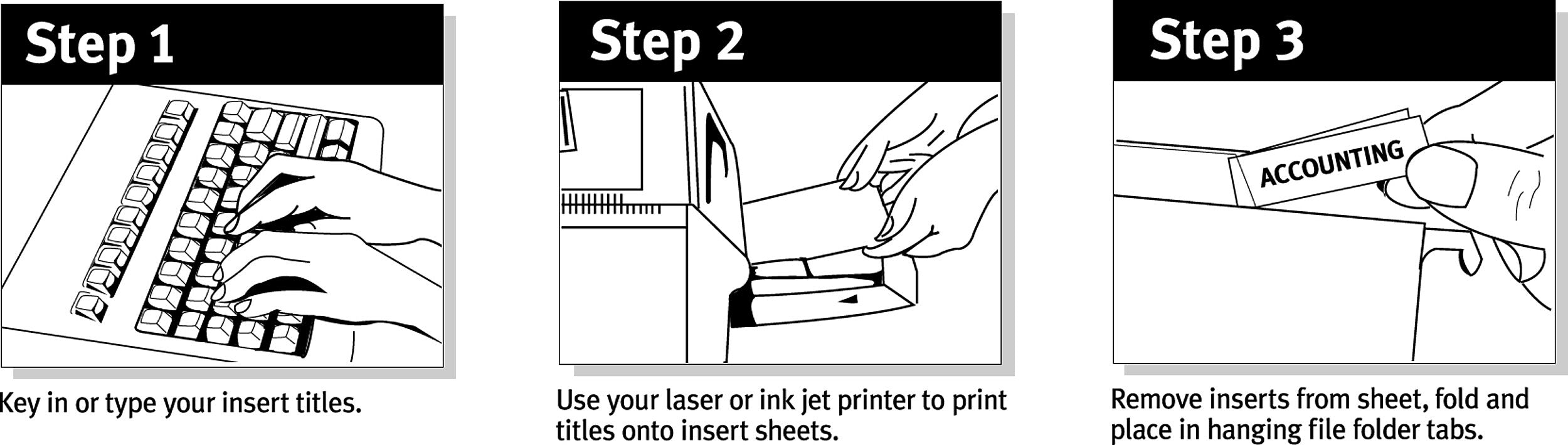 Step 1

Key in or type your insert titles.

Step 2

Use your laser or ink jet printer to print titles onto insert sheets.

Step 3

ACCOUNTING

Remove inserts from sheet, fold and place in hanging file folder tabs.