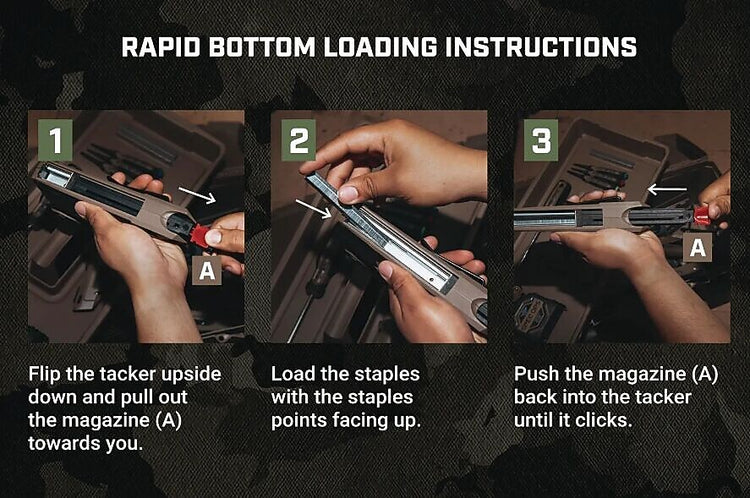 RAPID BOTTOM LOADING INSTRUCTIONS

1

A

Flip the tacker upside down and pull out the magazine (A) towards you.

2

Load the staples with the staples points facing up.

3

A

Push the magazine (A) back into the tacker until it clicks.