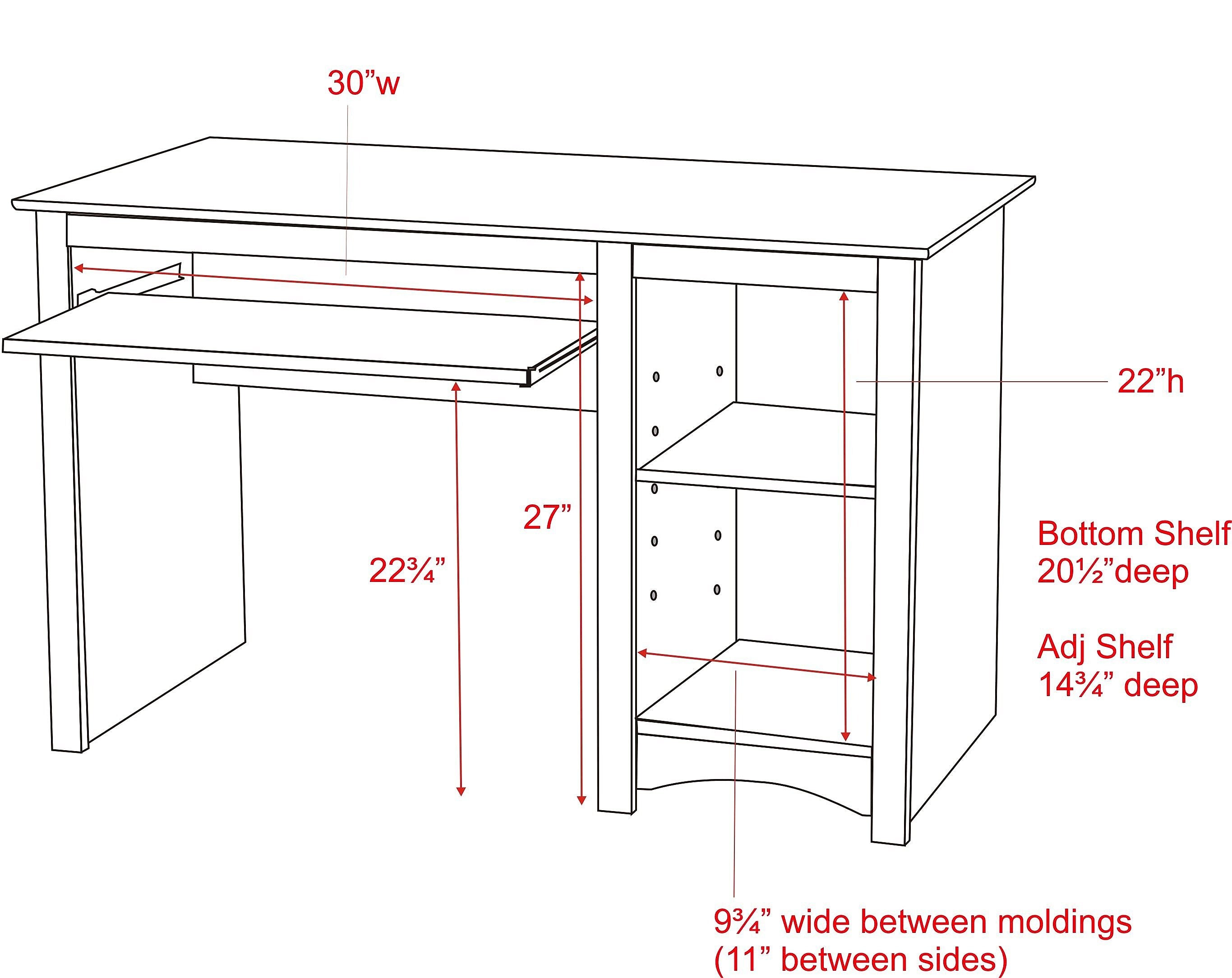 30”w

22”h

27”

22¾”

Bottom Shelf
20½”deep

Adj Shelf
14¾” deep

9¾” wide between moldings
(11” between sides)