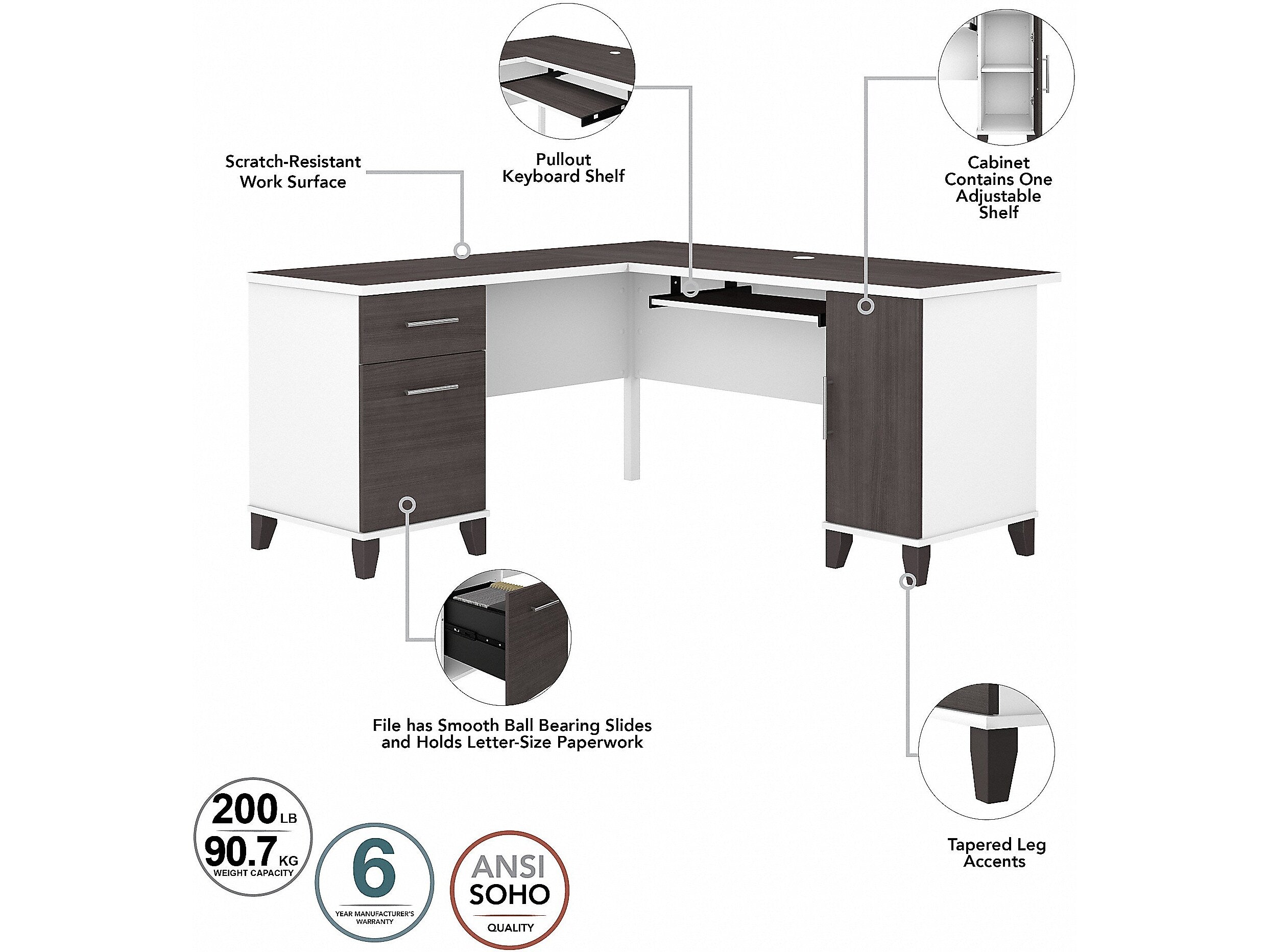 Scratch-Resistant Work Surface

Pullout Keyboard Shelf

Cabinet Contains One Adjustable Shelf

File has Smooth Ball Bearing Slides and Holds Letter-Size Paperwork

Tapered Leg Accents

200 LB
90.7 KG
WEIGHT CAPACITY

6
YEAR MANUFACTURER'S WARRANTY

ANSI
SOHO
QUALITY