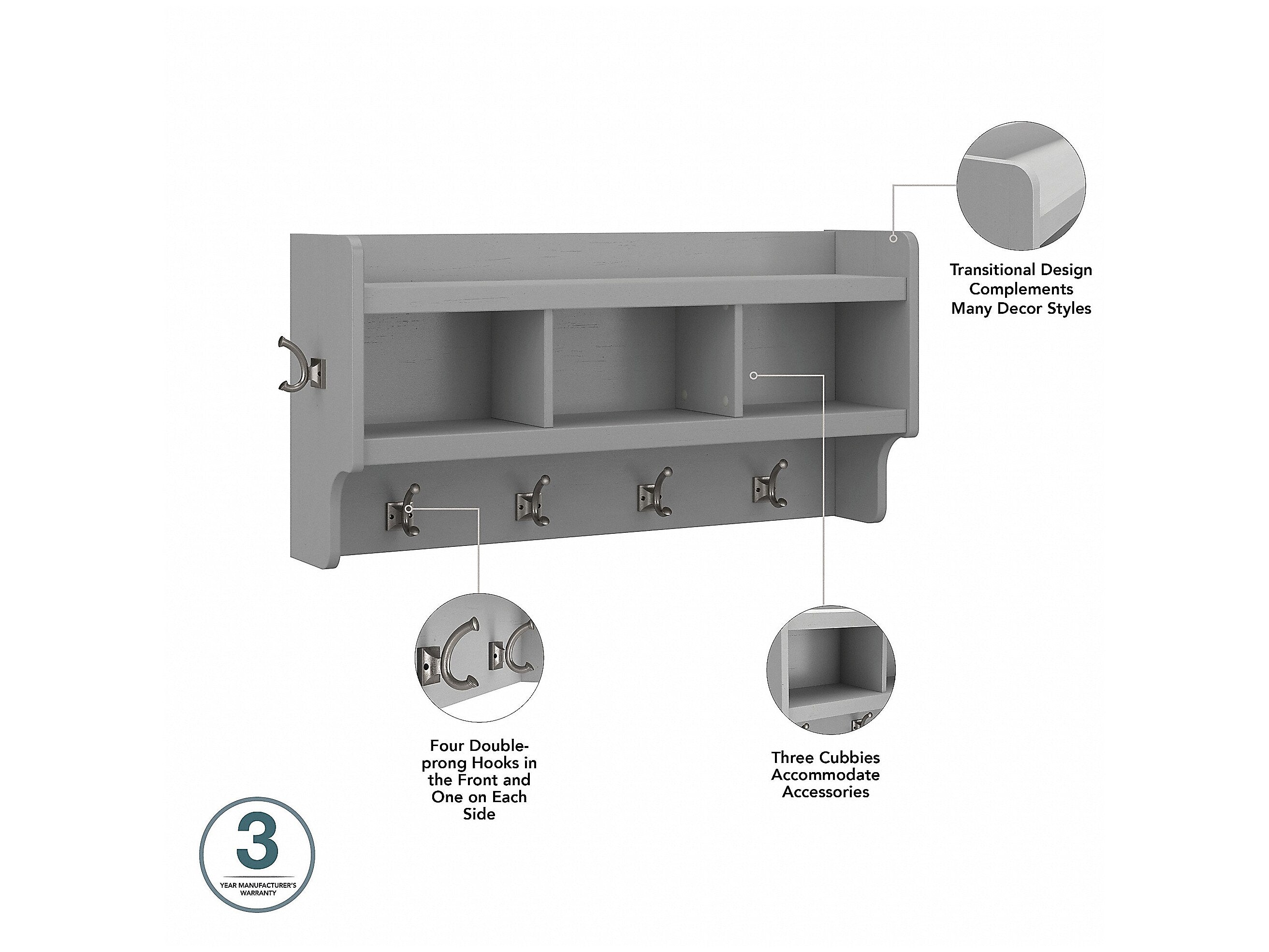 Transitional Design Complements Many Decor Styles

Four Double-prong Hooks in the Front and One on Each Side

Three Cubbies Accommodate Accessories

3

YEAR MANUFACTURER'S WARRANTY