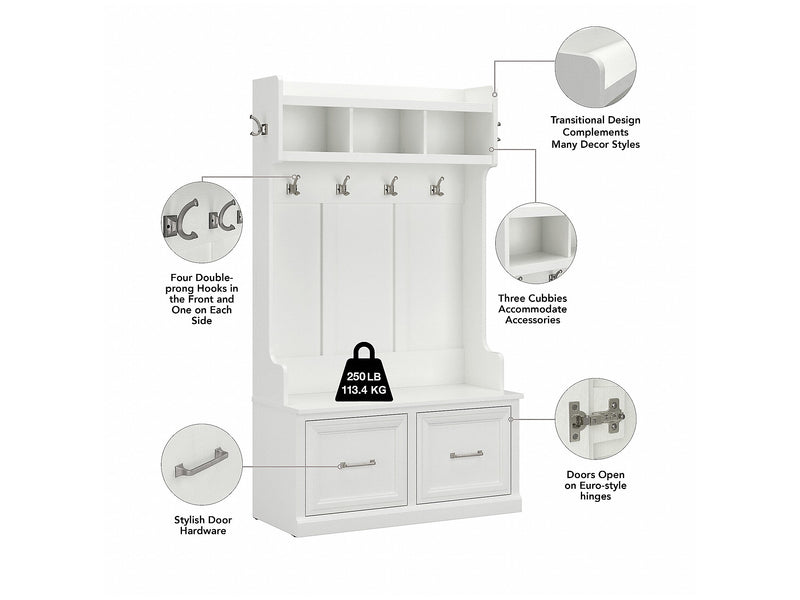 Transitional Design Complements Many Decor Styles

Four Double-prong Hooks in the Front and One on Each Side

Three Cubbies Accommodate Accessories

250 LB
113.4 KG

Stylish Door Hardware

Doors Open on Euro-style hinges