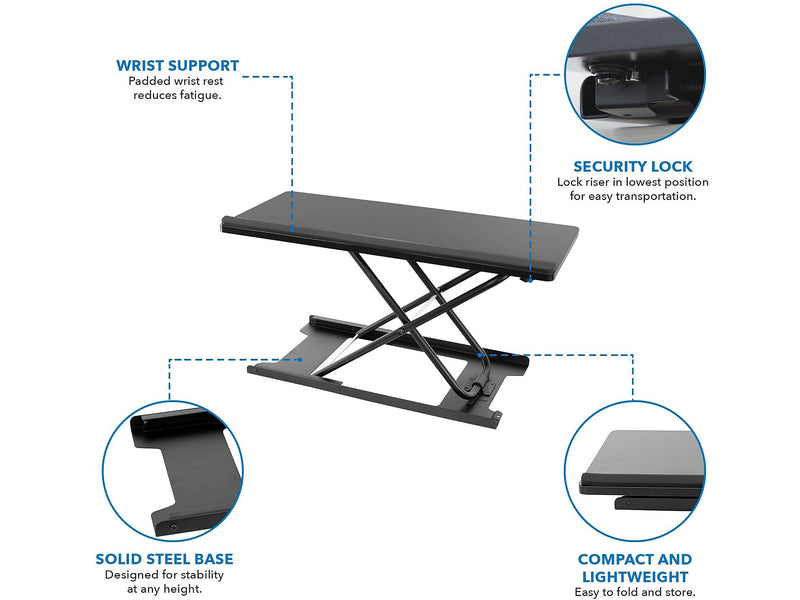 WRIST SUPPORT
Padded wrist rest reduces fatigue.

SECURITY LOCK
Lock riser in lowest position for easy transportation.

SOLID STEEL BASE
Designed for stability at any height.

COMPACT AND LIGHTWEIGHT
Easy to fold and store.