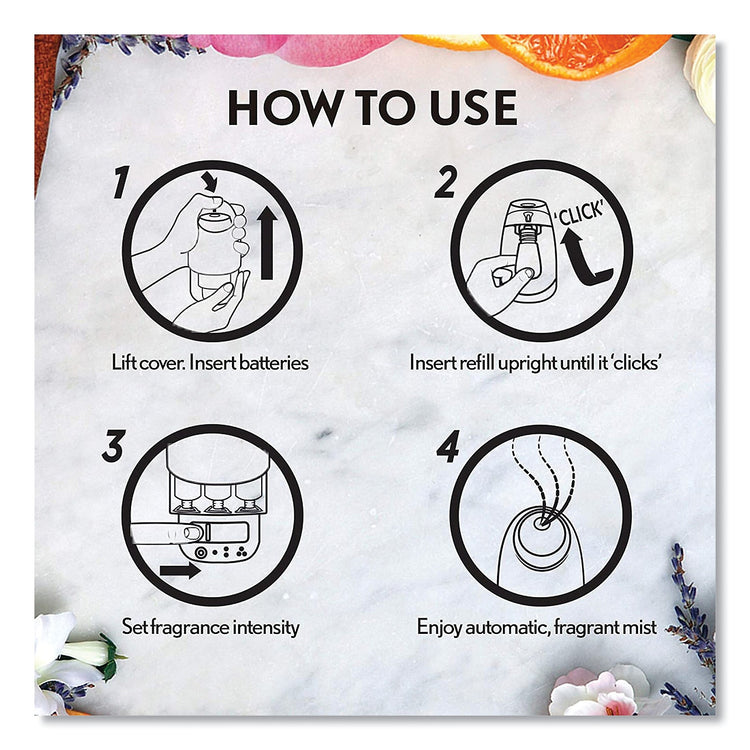 HOW TO USE

1

Lift cover. Insert batteries

2

'CLICK'

Insert refill upright until it 'clicks'

3

Set fragrance intensity

4

Enjoy automatic, fragrant mist