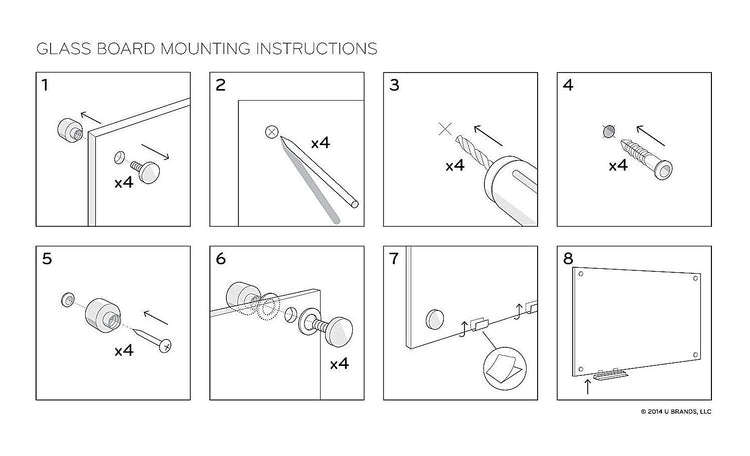 GLASS BOARD MOUNTING INSTRUCTIONS

1
x4

2
x4

3
x4

4
x4

5
x4

6
x4

7

8

© 2014 U BRANDS, LLC