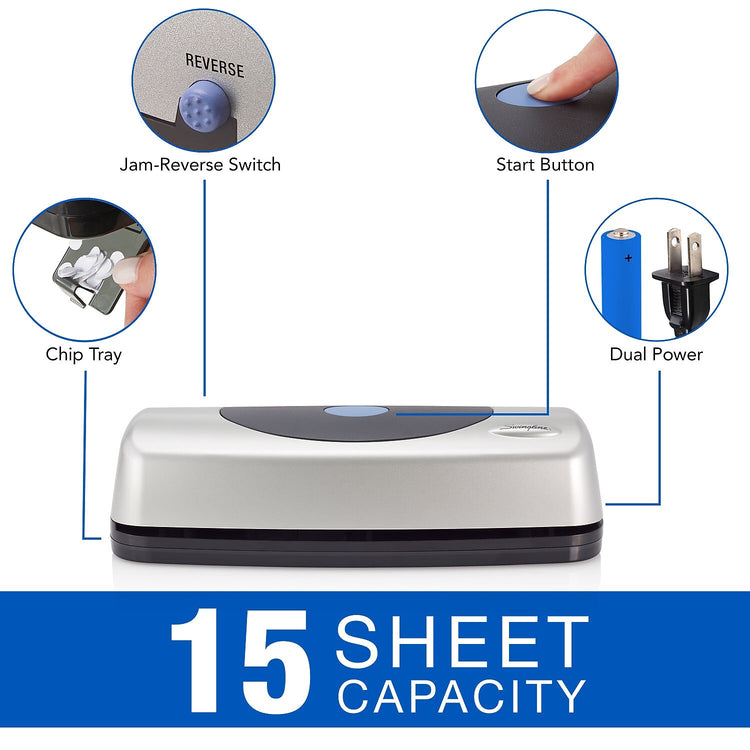 REVERSE

Jam-Reverse Switch

Start Button

Chip Tray

+

Dual Power

Swingline

15 SHEET CAPACITY